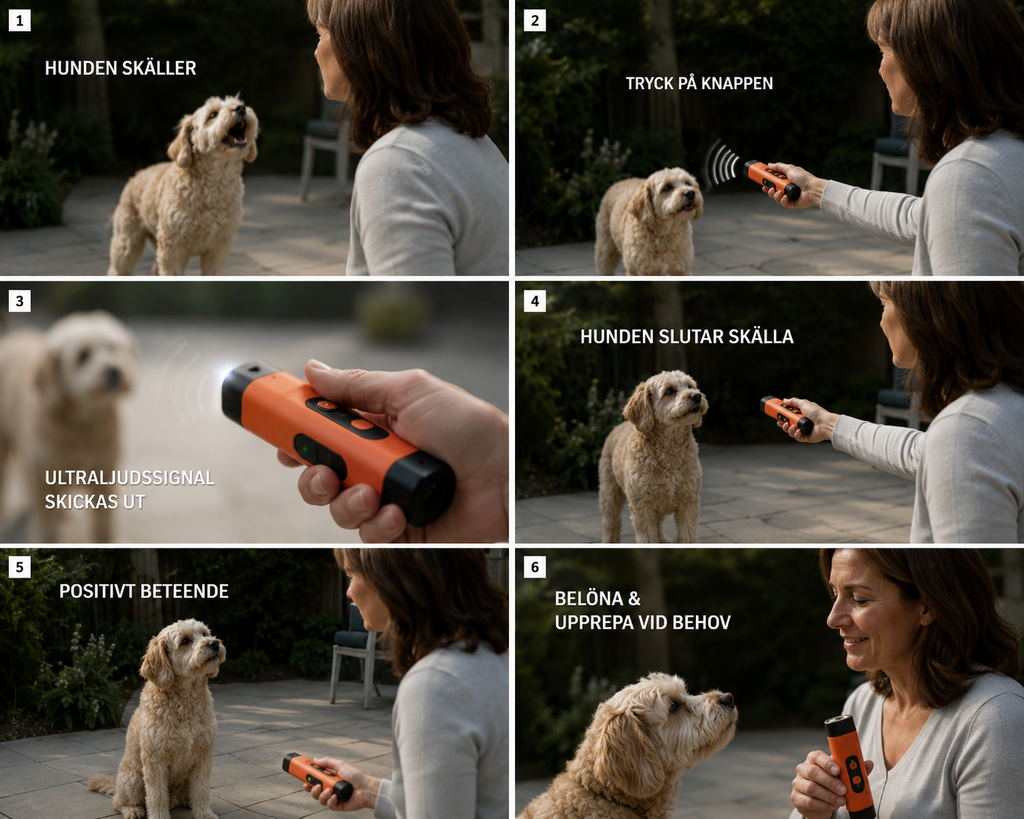 1

HUNDEN SKÄLLER

2

TRYCK PÅ KNAPPEN

3

ULTRALJUDSSIGNAL SKICKAS UT

4

HUNDEN SLUTAR SKÄLLA

5

POSITIVT BETEENDE

6

BELÖNA & UPPREPA VID BEHOV